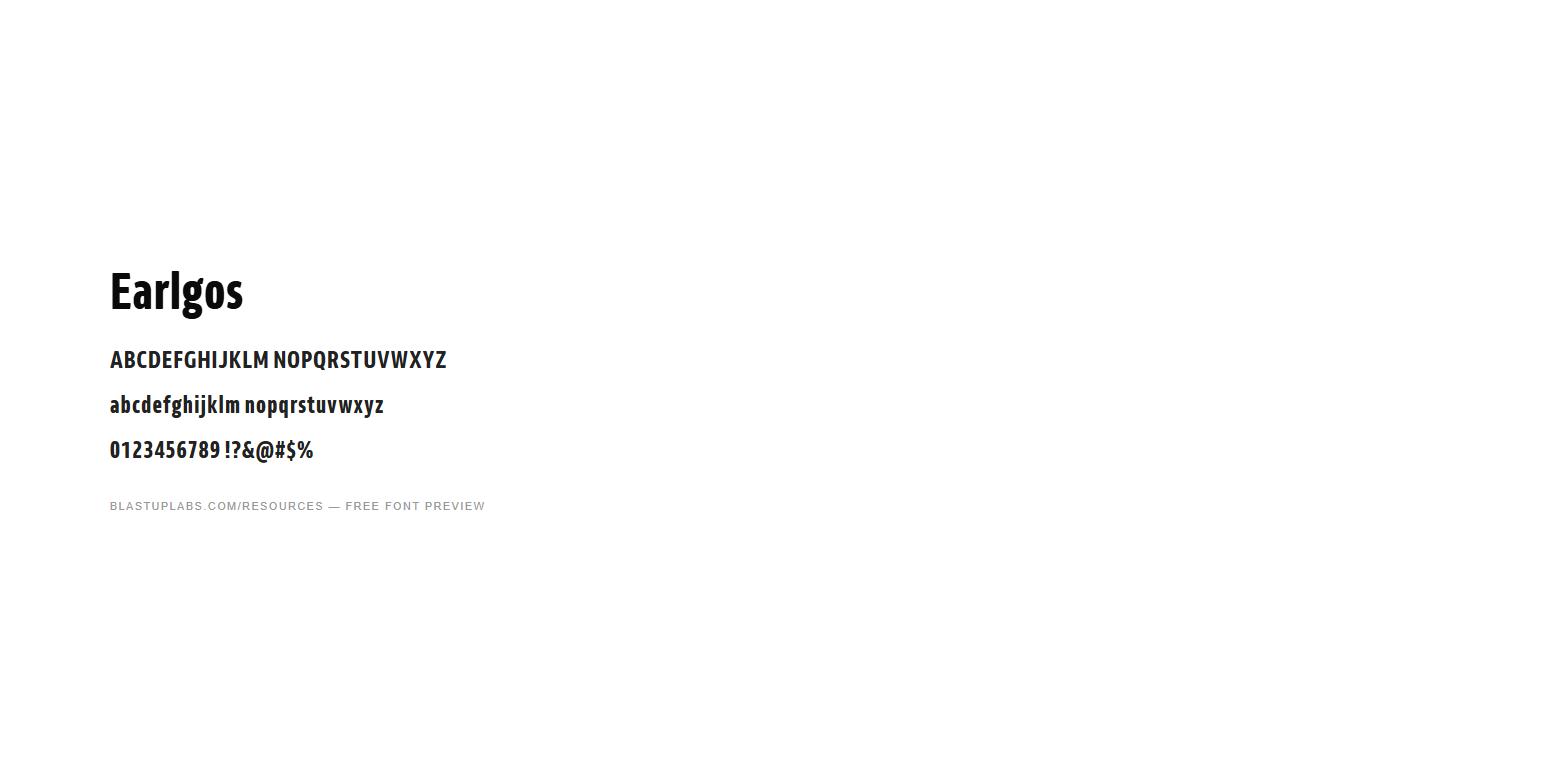 Earlgos

ABCDEFGHIJKLM NOPQRSTUVWXYZ

abcdefghijklm nopqrstuvwxyz

0123456789 !?&@#$%

BLASTUPLABS.COM/RESOURCES — FREE FONT PREVIEW